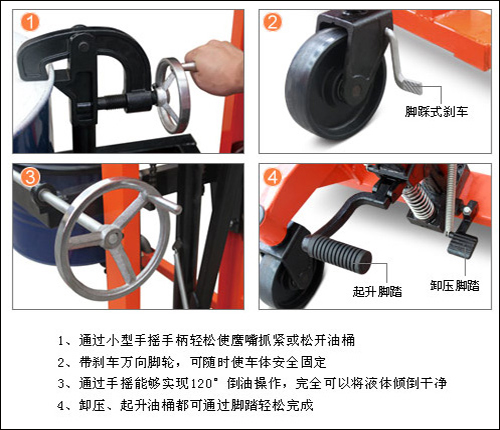 1

2

脚踩式刹车

3

4

起升脚踏

卸压脚踏

1、通过小型手摇手柄轻松使鹰嘴抓紧或松开油桶

2、带刹车万向脚轮，可随时使车体安全固定

3、通过手摇能够实现120°倒油操作，完全可以将液体倾倒干净

4、卸压、起升油桶都可通过脚踏轻松完成