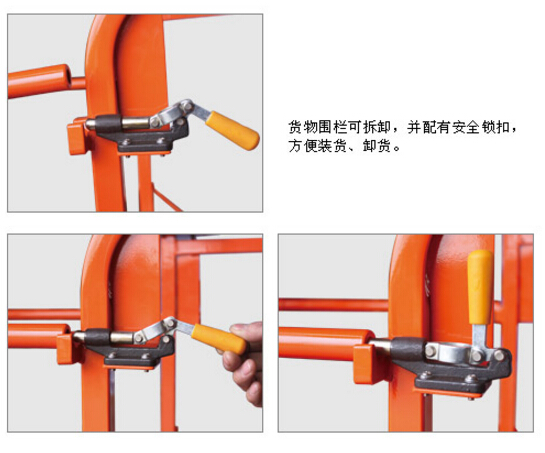 货物围栏可拆卸，并配有安全锁扣，方便装货、卸货。