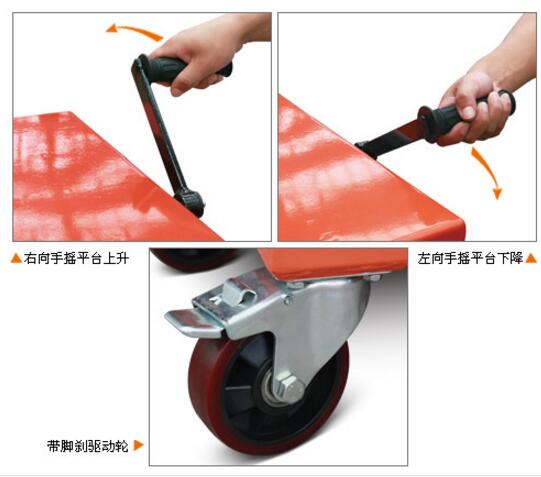 ▲右向手摇平台上升

左向手摇平台下降▲

带脚刹驱动轮 ▶