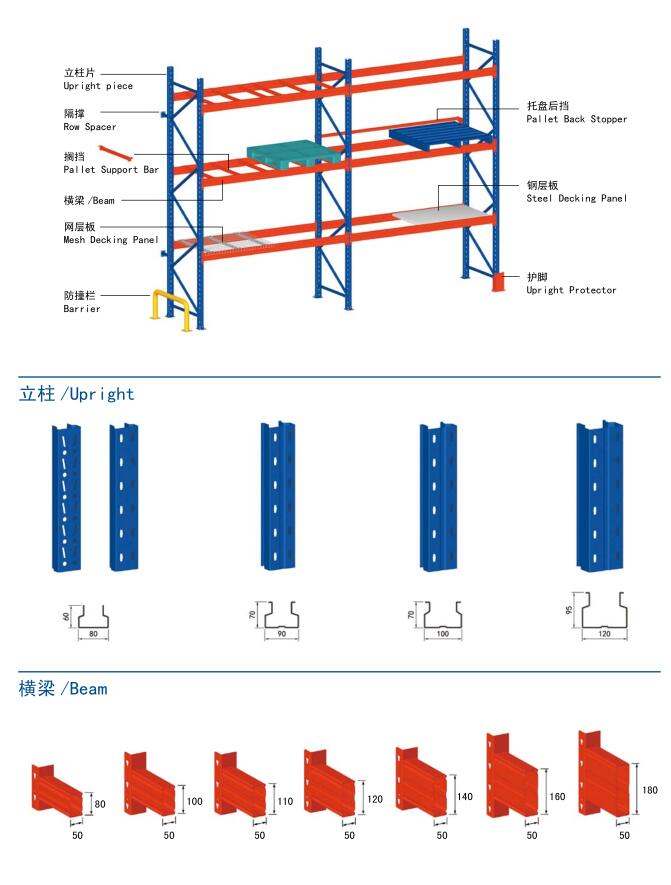 立柱片
Upright piece

隔撑
Row Spacer

搁挡
Pallet Support Bar

横梁 /Beam

网层板
Mesh Decking Panel

防撞栏
Barrier

托盘后挡
Pallet Back Stopper

钢层板
Steel Decking Panel

护脚
Upright Protector

立柱 /Upright

60
80

70
90

70
100

95
120

横梁 /Beam

80
50

100
50

110
50

120
50

140
50

160
50

180
50