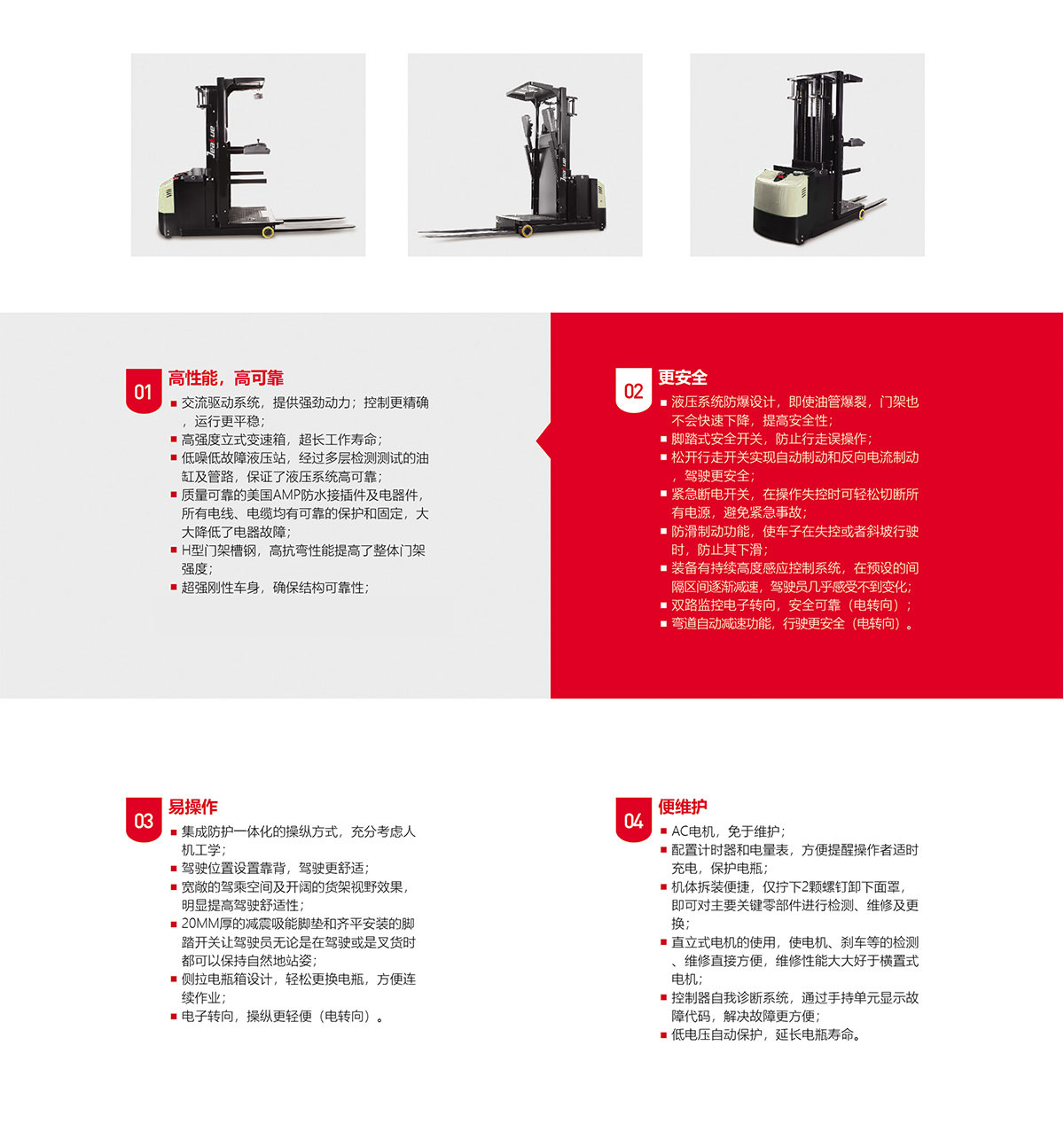 01
高性能，高可靠
■ 交流驱动系统，提供强劲动力；控制更精确，运行更平稳；
■ 高强度立式变速箱，超长工作寿命；
■ 低噪低故障液压站，经过多层检测测试的油缸及管路，保证了液压系统高可靠；
■ 质量可靠的美国AMP防水接插件及电器件，所有电线、电缆均有可靠的保护和固定，大大降低了电器故障；
■ H型门架槽钢，高抗弯性能提高了整体门架强度；
■ 超强刚性车身，确保结构可靠性；

02
更安全
■ 液压系统防爆设计，即使油管爆裂，门架也不会快速下降，提高安全性；
■ 脚踏式安全开关，防止行走误操作；
■ 松开行走开关实现自动制动和反向电流制动，驾驶更安全；
■ 紧急断电开关，在操作失控时可轻松切断所有电源，避免紧急事故；
■ 防滑制动功能，使车子在失控或者斜坡行驶时，防止其下滑；
■ 装备有持续高度感应控制系统，在预设的间隔区间逐渐减速，驾驶员几乎感受不到变化；
■ 双路监控电子转向，安全可靠（电转向）；
■ 弯道自动减速功能，行驶更安全（电转向）。

03
易操作
■ 集成防护一体化的操纵方式，充分考虑人机工学；
■ 驾驶位置设置靠背，驾驶更舒适；
■ 宽敞的驾乘空间及开阔的货架视野效果，明显提高驾驶舒适性；
■ 20MM厚的减震吸能脚垫和齐平安装的脚踏开关让驾驶员无论是在驾驶或是叉货时都可以保持自然地站姿；
■ 侧拉电瓶箱设计，轻松更换电瓶，方便连续作业；
■ 电子转向，操纵更轻便（电转向）。

04
便维护
■ AC电机，免于维护；
■ 配置计时器和电量表，方便提醒操作者适时充电，保护电瓶；
■ 机体拆装便捷，仅拧下2颗螺钉卸下面罩，即可对主要关键零部件进行检测、维修及更换；
■ 直立式电机的使用，使电机、刹车等的检测、维修直接方便，维修性能大大好于横置式电机；
■ 控制器自我诊断系统，通过手持单元显示故障代码，解决故障更方便；
■ 低电压自动保护，延长电瓶寿命。