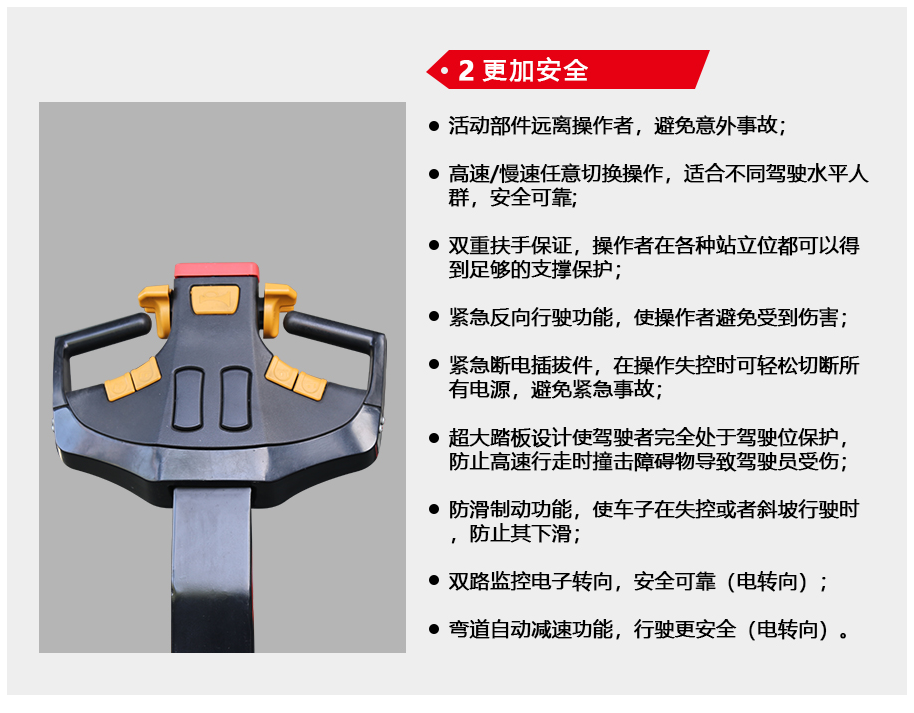 • 2 更加安全

● 活动部件远离操作者，避免意外事故；

● 高速/慢速任意切换操作，适合不同驾驶水平人群，安全可靠;

● 双重扶手保证，操作者在各种站立位都可以得到足够的支撑保护；

● 紧急反向行驶功能，使操作者避免受到伤害；

● 紧急断电插拔件，在操作失控时可轻松切断所有电源，避免紧急事故；

● 超大踏板设计使驾驶者完全处于驾驶位保护，防止高速行走时撞击障碍物导致驾驶员受伤；

● 防滑制动功能，使车子在失控或者斜坡行驶时，防止其下滑；

● 双路监控电子转向，安全可靠（电转向）；

● 弯道自动减速功能，行驶更安全（电转向）。