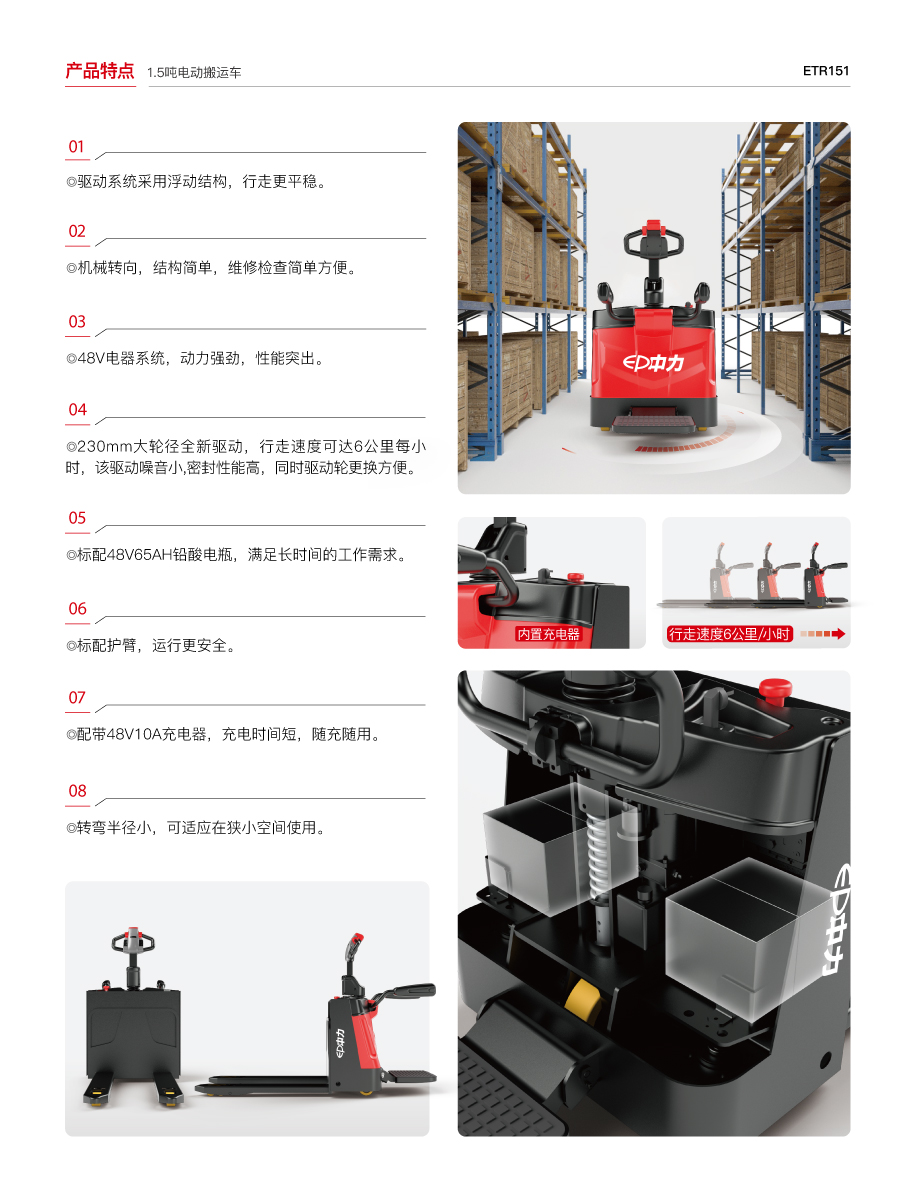 产品特点 1.5吨电动搬运车 ETR151

01
◎驱动系统采用浮动结构，行走更平稳。

02
◎机械转向，结构简单，维修检查简单方便。

03
◎48V电器系统，动力强劲，性能突出。

04
◎230mm大轮径全新驱动，行走速度可达6公里每小时，该驱动噪音小,密封性能高，同时驱动轮更换方便。

05
◎标配48V65AH铅酸电瓶，满足长时间的工作需求。

06
◎标配护臂，运行更安全。

07
◎配带48V10A充电器，充电时间短，随充随用。

08
◎转弯半径小，可适应在狭小空间使用。

EP中力

内置充电器

行走速度6公里/小时

EP中力

EP中力